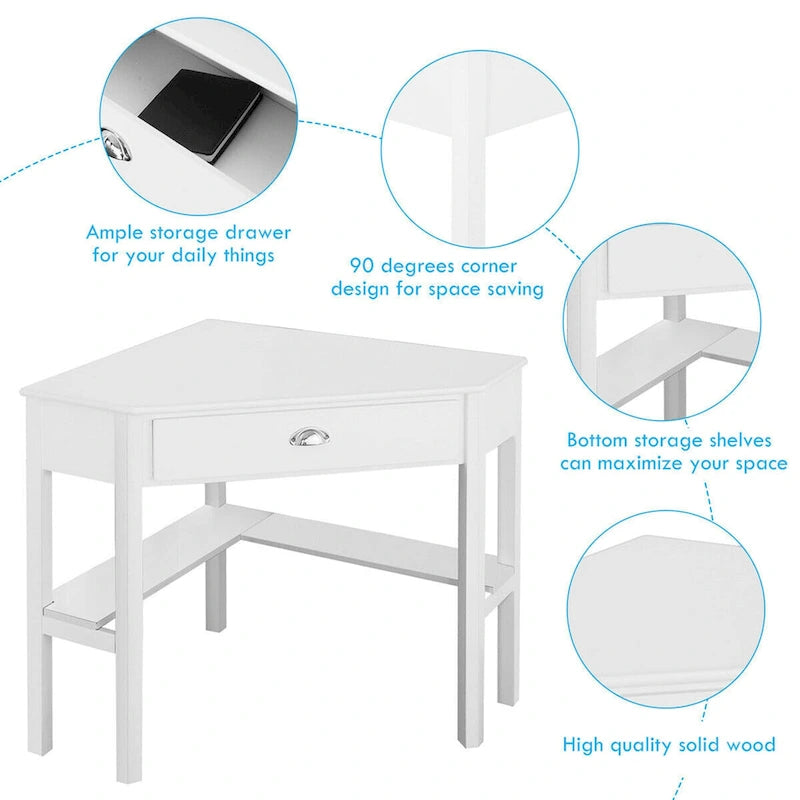 Ample storage drawer for your daily things

90 degrees corner design for space saving

Bottom storage shelves can maximize your space

High quality solid wood